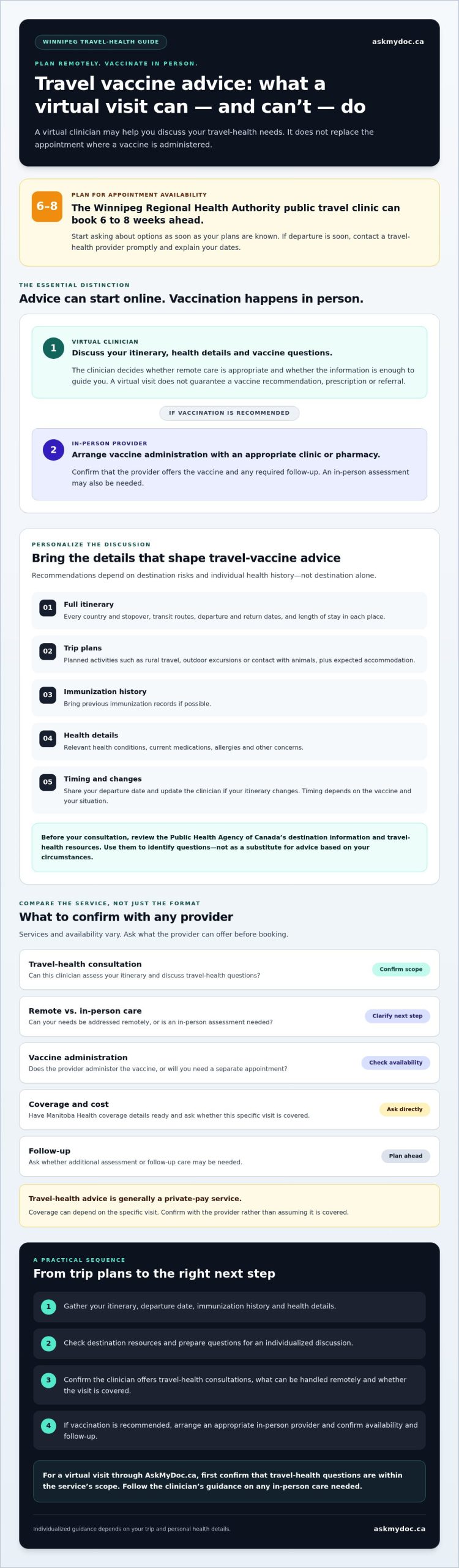 WINNIPEG TRAVEL-HEALTH GUIDE

askmydoc.ca

PLAN REMOTELY. VACCINATE IN PERSON.

Travel vaccine advice: what a virtual visit can — and can't — do

A virtual clinician may help you discuss your travel-health needs. It does not replace the appointment where a vaccine is administered.

6–8

PLAN FOR APPOINTMENT AVAILABILITY

The Winnipeg Regional Health Authority public travel clinic can book 6 to 8 weeks ahead.

Start asking about options as soon as your plans are known. If departure is soon, contact a travel-health provider promptly and explain your dates.

THE ESSENTIAL DISTINCTION

Advice can start online. Vaccination happens in person.

1

VIRTUAL CLINICIAN

Discuss your itinerary, health details and vaccine questions.

The clinician decides whether remote care is appropriate and whether the information is enough to guide you. A virtual visit does not guarantee a vaccine recommendation, prescription or referral.

IF VACCINATION IS RECOMMENDED

2

IN-PERSON PROVIDER

Arrange vaccine administration with an appropriate clinic or pharmacy.

Confirm that the provider offers the vaccine and any required follow-up. An in-person assessment may also be needed.

PERSONALIZE THE DISCUSSION

Bring the details that shape travel-vaccine advice

Recommendations depend on destination risks and individual health history—not destination alone.

01
Full itinerary
Every country and stopover, transit routes, departure and return dates, and length of stay in each place.

02
Trip plans
Planned activities such as rural travel, outdoor excursions or contact with animals, plus expected accommodation.

03
Immunization history
Bring previous immunization records if possible.

04
Health details
Relevant health conditions, current medications, allergies and other concerns.

05
Timing and changes
Share your departure date and update the clinician if your itinerary changes. Timing depends on the vaccine and your situation.

Before your consultation, review the Public Health Agency of Canada's destination information and travel-health resources. Use them to identify questions—not as a substitute for advice based on your circumstances.

COMPARE THE SERVICE, NOT JUST THE FORMAT

What to confirm with any provider

Services and availability vary. Ask what the provider can offer before booking.

Travel-health consultation
Can this clinician assess your itinerary and discuss travel-health questions?
Confirm scope

Remote vs. in-person care
Can your needs be addressed remotely, or is an in-person assessment needed?
Clarify next step

Vaccine administration
Does the provider administer the vaccine, or will you need a separate appointment?
Check availability

Coverage and cost
Have Manitoba Health coverage details ready and ask whether this specific visit is covered.
Ask directly

Follow-up
Ask whether additional assessment or follow-up care may be needed.
Plan ahead

Travel-health advice is generally a private-pay service.

Coverage can depend on the specific visit. Confirm with the provider rather than assuming it is covered.

A PRACTICAL SEQUENCE

From trip plans to the right next step

1 Gather your itinerary, departure date, immunization history and health details.

2 Check destination resources and prepare questions for an individualized discussion.

3 Confirm the clinician offers travel-health consultations, what can be handled remotely and whether the visit is covered.

4 If vaccination is recommended, arrange an appropriate in-person provider and confirm availability and follow-up.

For a virtual visit through AskMyDoc.ca, first confirm that travel-health questions are within the service's scope. Follow the clinician's guidance on any in-person care needed.

Individualized guidance depends on your trip and personal health details.

askmydoc.ca